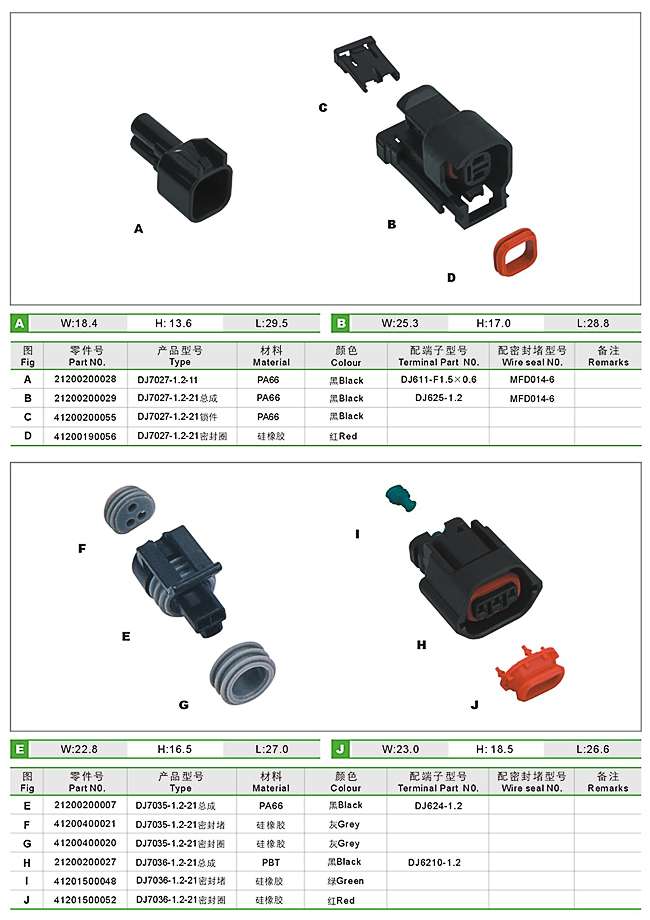 C

A

B

D

A W:18.4 H: 13.6 L:29.5

B W:25.3 H:17.0 L:28.8

| 图 Fig | 零件号 Part N0. | 产品型号 Type | 材料 Material | 颜色 Colour | 配端子型号 Terminal Part N0. | 配密封堵型号 Wire seal N0. | 备注 Remarks |
|---|---|---|---|---|---|---|---|
| A | 21200200028 | DJ7027-1.2-11 | PA66 | 黑Black | DJ611-F1.5×0.6 | MFD014-6 | |
| B | 21200200029 | DJ7027-1.2-21总成 | PA66 | 黑Black | DJ625-1.2 | MFD014-6 | |
| C | 41200200055 | DJ7027-1.2-21锁件 | PA66 | 黑Black | | | |
| D | 41200190056 | DJ7027-1.2-21密封圈 | 硅橡胶 | 红Red | | | |

F

I

E

H

G

J

E W:22.8 H:16.5 L:27.0

J W:23.0 H: 18.5 L:26.6

| 图 Fig | 零件号 Part N0. | 产品型号 Type | 材料 Material | 颜色 Colour | 配端子型号 Terminal Part N0. | 配密封堵型号 Wire seal N0. | 备注 Remarks |
|---|---|---|---|---|---|---|---|
| E | 21200200007 | DJ7035-1.2-21总成 | PA66 | 黑Black | DJ624-1.2 | | |
| F | 41200400021 | DJ7035-1.2-21密封堵 | 硅橡胶 | 灰Grey | | | |
| G | 41200400020 | DJ7035-1.2-21密封圈 | 硅橡胶 | 灰Grey | | | |
| H | 21200200027 | DJ7036-1.2-21总成 | PBT | 黑Black | DJ6210-1.2 | | |
| I | 41201500048 | DJ7036-1.2-21密封堵 | 硅橡胶 | 绿Green | | | |
| J | 41201500052 | DJ7036-1.2-21密封圈 | 硅橡胶 | 红Red | | | |