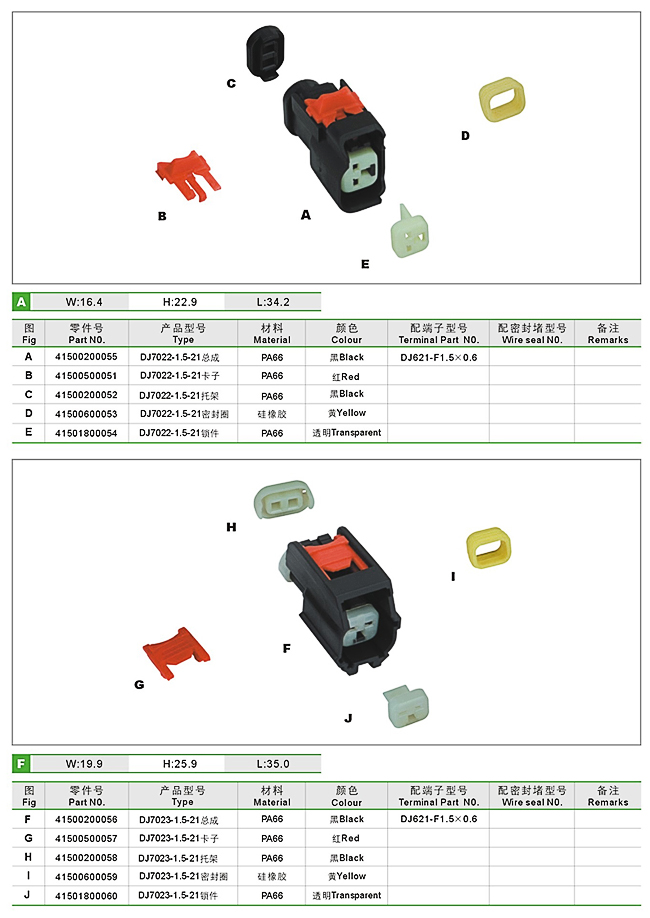 C

D

B

A

E

| A | W:16.4 | H:22.9 | L:34.2 |
|---|---|---|---|

| 图 Fig | 零件号 Part N0. | 产品型号 Type | 材料 Material | 颜色 Colour | 配端子型号 Terminal Part N0. | 配密封堵型号 Wire seal N0. | 备注 Remarks |
|---|---|---|---|---|---|---|---|
| A | 41500200055 | DJ7022-1.5-21总成 | PA66 | 黑Black | DJ621-F1.5×0.6 | | |
| B | 41500500051 | DJ7022-1.5-21卡子 | PA66 | 红Red | | | |
| C | 41500200052 | DJ7022-1.5-21托架 | PA66 | 黑Black | | | |
| D | 41500600053 | DJ7022-1.5-21密封圈 | 硅橡胶 | 黄Yellow | | | |
| E | 41501800054 | DJ7022-1.5-21锁件 | PA66 | 透明Transparent | | | |

H

I

F

G

J

| F | W:19.9 | H:25.9 | L:35.0 |
|---|---|---|---|

| 图 Fig | 零件号 Part N0. | 产品型号 Type | 材料 Material | 颜色 Colour | 配端子型号 Terminal Part N0. | 配密封堵型号 Wire seal N0. | 备注 Remarks |
|---|---|---|---|---|---|---|---|
| F | 41500200056 | DJ7023-1.5-21总成 | PA66 | 黑Black | DJ621-F1.5×0.6 | | |
| G | 41500500057 | DJ7023-1.5-21卡子 | PA66 | 红Red | | | |
| H | 41500200058 | DJ7023-1.5-21托架 | PA66 | 黑Black | | | |
| I | 41500600059 | DJ7023-1.5-21密封圈 | 硅橡胶 | 黄Yellow | | | |
| J | 41501800060 | DJ7023-1.5-21锁件 | PA66 | 透明Transparent | | | |