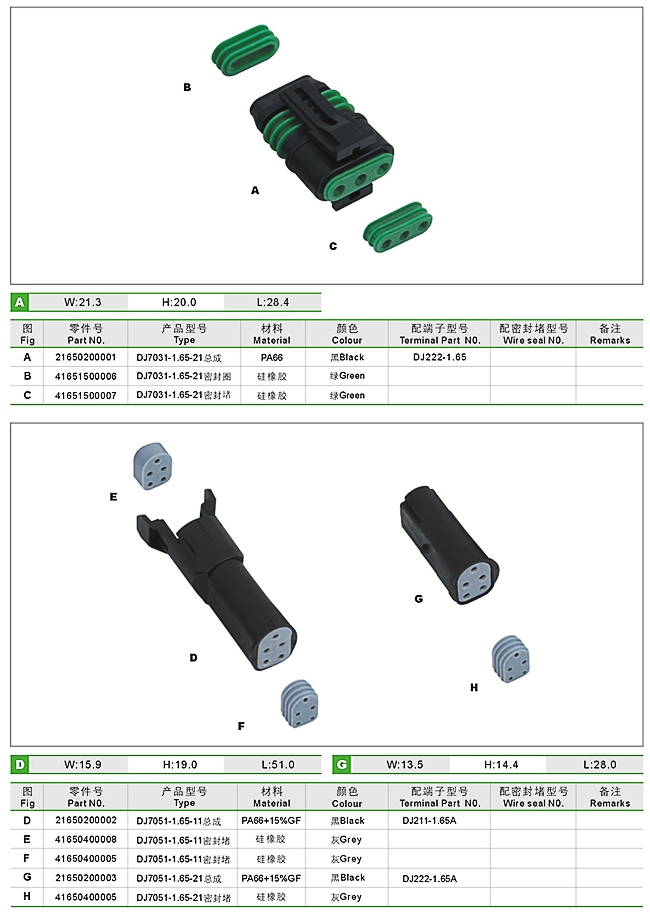 B

A

C

A W:21.3 H:20.0 L:28.4

| 图 Fig | 零件号 Part N0. | 产品型号 Type | 材料 Material | 颜色 Colour | 配端子型号 Terminal Part N0. | 配密封堵型号 Wire seal N0. | 备注 Remarks |
|---|---|---|---|---|---|---|---|
| A | 21650200001 | DJ7031-1.65-21总成 | PA66 | 黑Black | DJ222-1.65 | | |
| B | 41651500006 | DJ7031-1.65-21密封圈 | 硅橡胶 | 绿Green | | | |
| C | 41651500007 | DJ7031-1.65-21密封堵 | 硅橡胶 | 绿Green | | | |

E

D

F

G

H

D W:15.9 H:19.0 L:51.0

G W:13.5 H:14.4 L:28.0

| 图 Fig | 零件号 Part N0. | 产品型号 Type | 材料 Material | 颜色 Colour | 配端子型号 Terminal Part N0. | 配密封堵型号 Wire seal N0. | 备注 Remarks |
|---|---|---|---|---|---|---|---|
| D | 21650200002 | DJ7051-1.65-11总成 | PA66+15%GF | 黑Black | DJ211-1.65A | | |
| E | 41650400008 | DJ7051-1.65-11密封堵 | 硅橡胶 | 灰Grey | | | |
| F | 41650400005 | DJ7051-1.65-11密封堵 | 硅橡胶 | 灰Grey | | | |
| G | 21650200003 | DJ7051-1.65-21总成 | PA66+15%GF | 黑Black | DJ222-1.65A | | |
| H | 41650400005 | DJ7051-1.65-21密封堵 | 硅橡胶 | 灰Grey | | | |